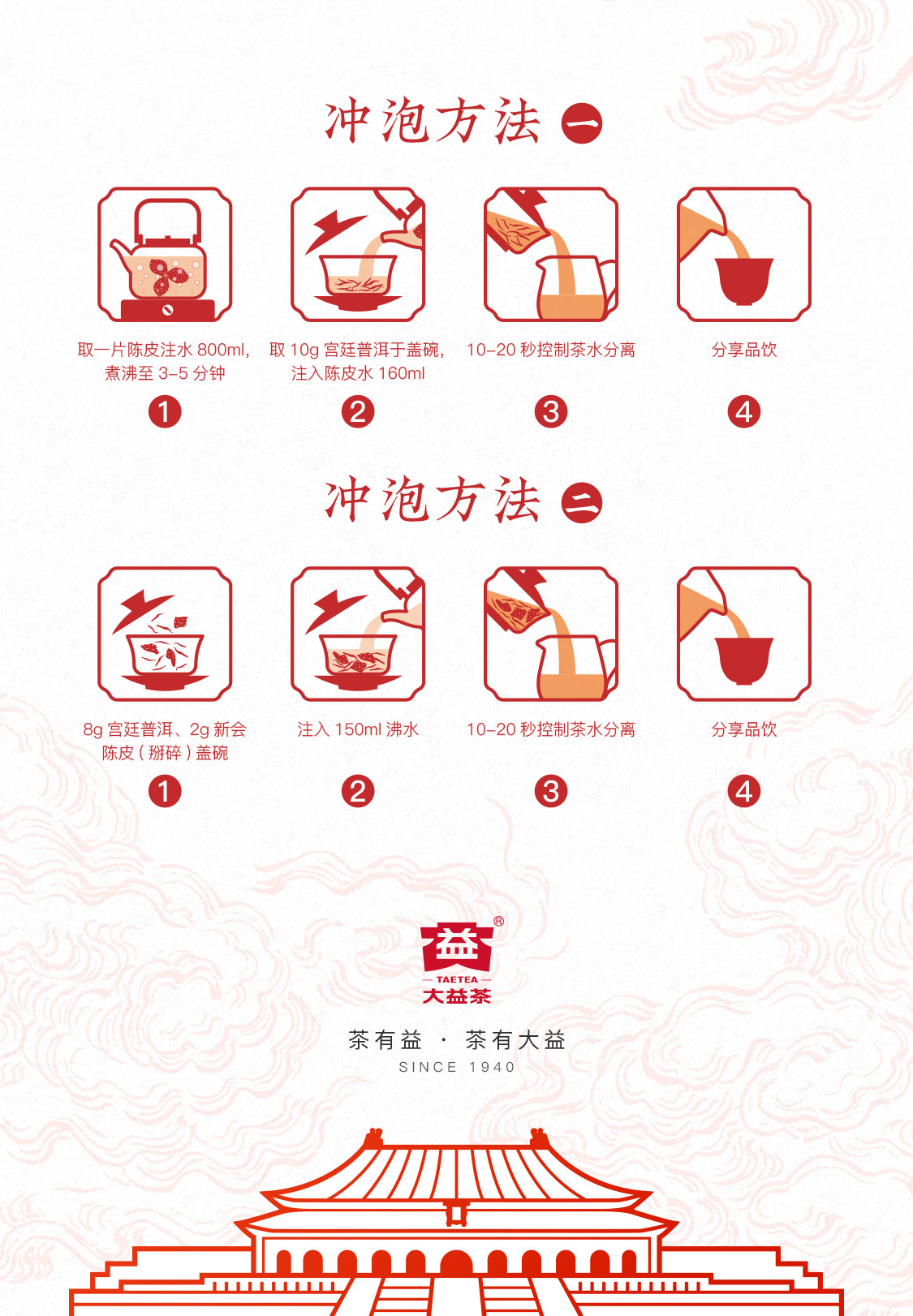 冲泡方法 一

取一片陈皮注水 800ml，煮沸至 3-5 分钟

1

取 10g 宫廷普洱于盖碗，注入陈皮水 160ml

2

10-20 秒控制茶水分离

3

分享品饮

4

冲泡方法 二

8g 宫廷普洱、2g 新会陈皮（掰碎）盖碗

1

注入 150ml 沸水

2

10-20 秒控制茶水分离

3

分享品饮

4

益
®
TAETEA
大益茶

茶有益 · 茶有大益
SINCE 1940